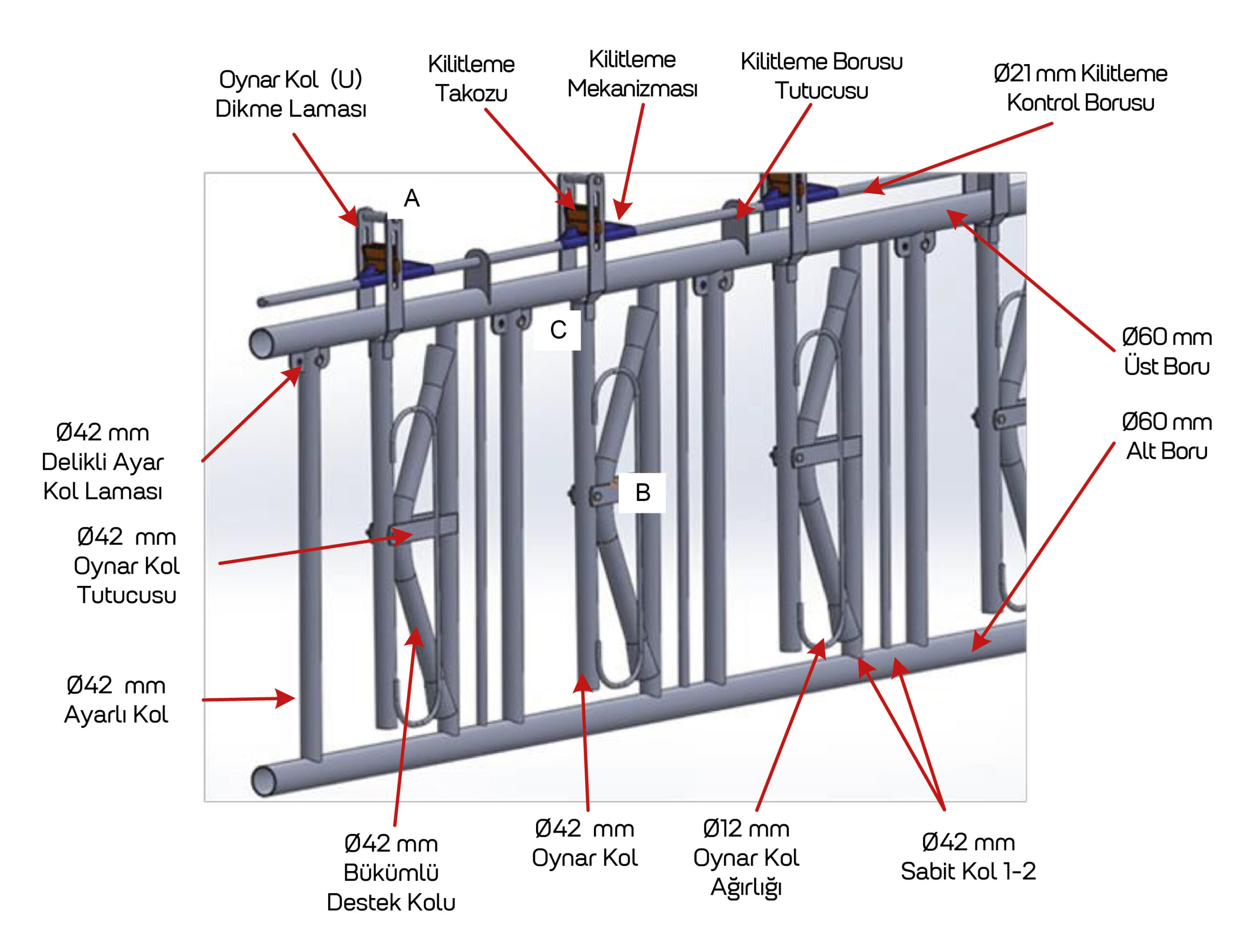 Oynar Kol (U) Dikme Laması

Kilitleme Takozu

Kilitleme Mekanizması

Kilitleme Borusu Tutucusu

Ø21 mm Kilitleme Kontrol Borusu

A

C

B

Ø60 mm Üst Boru

Ø60 mm Alt Boru

Ø42 mm Delikli Ayar Kol Laması

Ø42 mm Oynar Kol Tutucusu

Ø42 mm Ayarlı Kol

Ø42 mm Bükümlü Destek Kolu

Ø42 mm Oynar Kol

Ø12 mm Oynar Kol Ağırlığı

Ø42 mm Sabit Kol 1-2